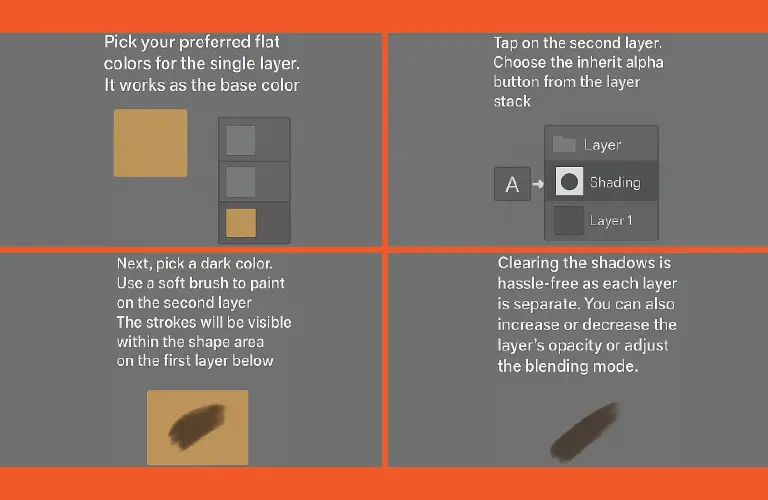 Pick your preferred flat colors for the single layer. It works as the base color

Tap on the second layer. Choose the inherit alpha button from the layer stack

Layer

A

Shading

Layer 1

Next, pick a dark color. Use a soft brush to paint on the second layer
The strokes will be visible within the shape area on the first layer below

Clearing the shadows is hassle-free as each layer is separate. You can also increase or decrease the layer's opacity or adjust the blending mode.