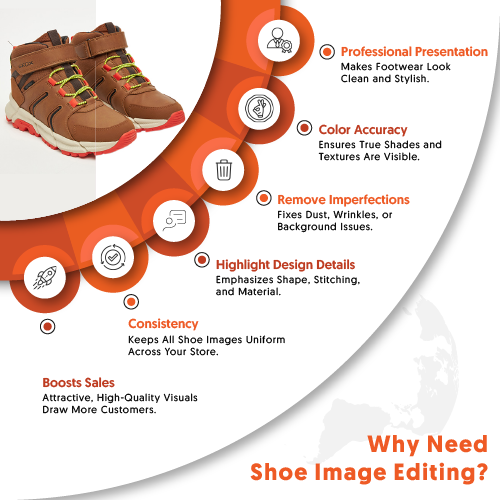 Professional Presentation
Makes Footwear Look Clean and Stylish.

Color Accuracy
Ensures True Shades and Textures Are Visible.

Remove Imperfections
Fixes Dust, Wrinkles, or Background Issues.

Highlight Design Details
Emphasizes Shape, Stitching, and Material.

Consistency
Keeps All Shoe Images Uniform Across Your Store.

Boosts Sales
Attractive, High-Quality Visuals Draw More Customers.

Why Need
Shoe Image Editing?