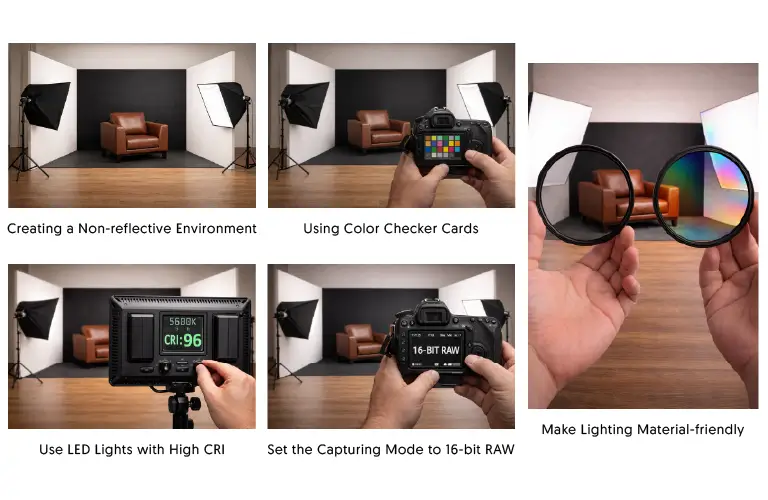 Creating a Non-reflective Environment

Using Color Checker Cards

5600K
CRI:96

Use LED Lights with High CRI

16-BIT RAW

Set the Capturing Mode to 16-bit RAW

Make Lighting Material-friendly